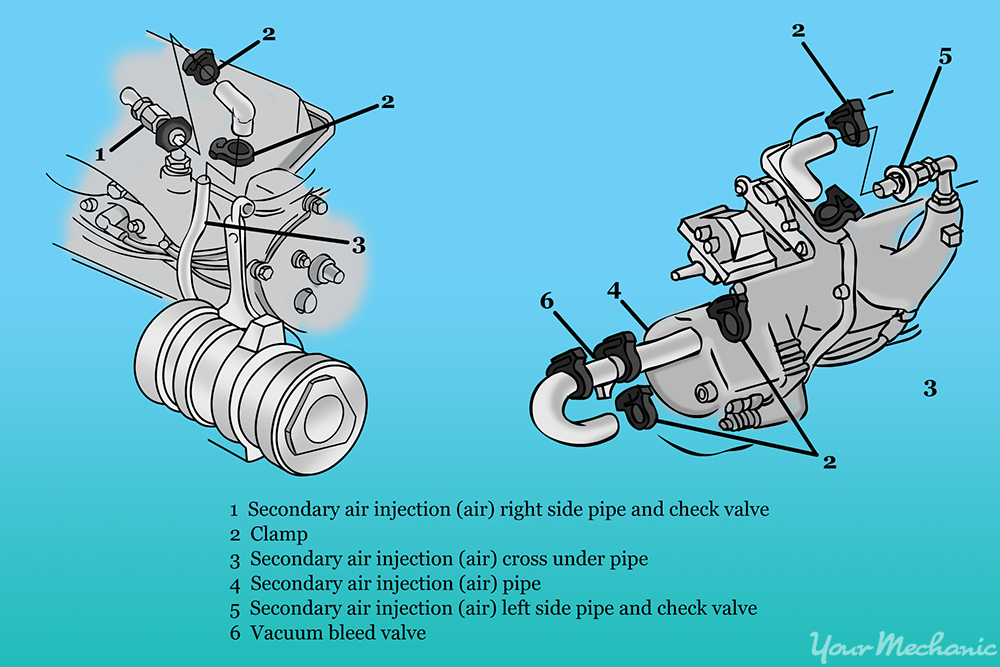 2
2
1
3

2
5
6
4
3
2

1 Secondary air injection (air) right side pipe and check valve
2 Clamp
3 Secondary air injection (air) cross under pipe
4 Secondary air injection (air) pipe
5 Secondary air injection (air) left side pipe and check valve
6 Vacuum bleed valve

YourMechanic