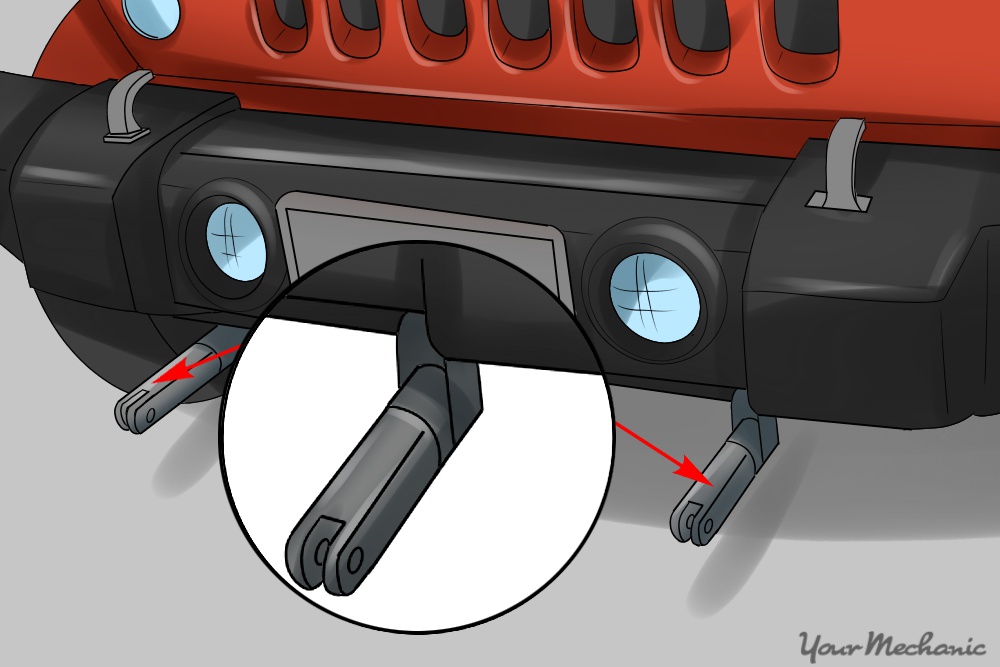 YourMechanic