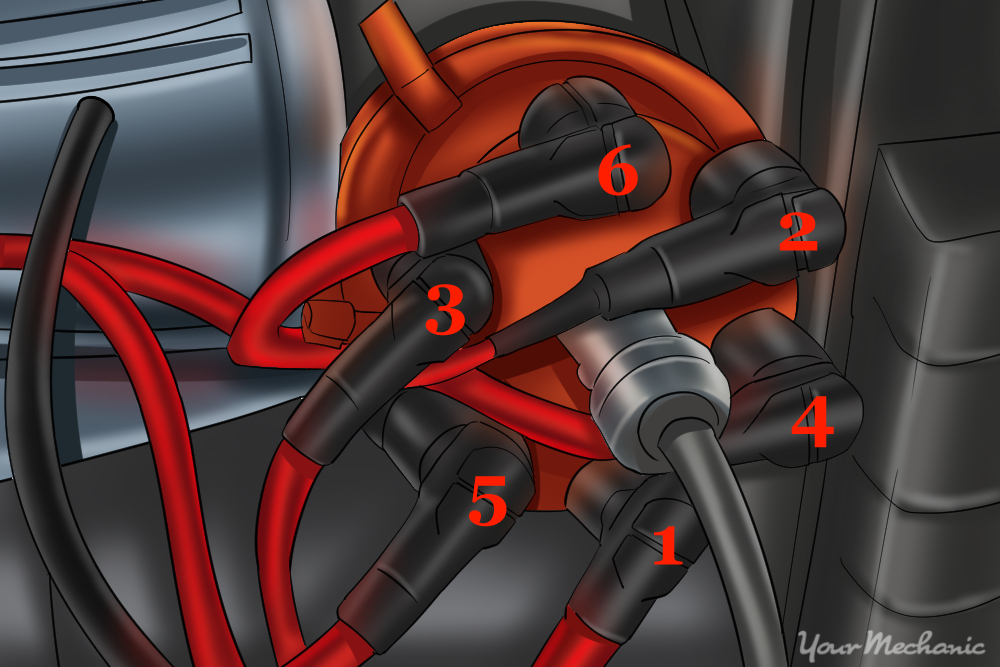 6
2
3
4
5
1
YourMechanic