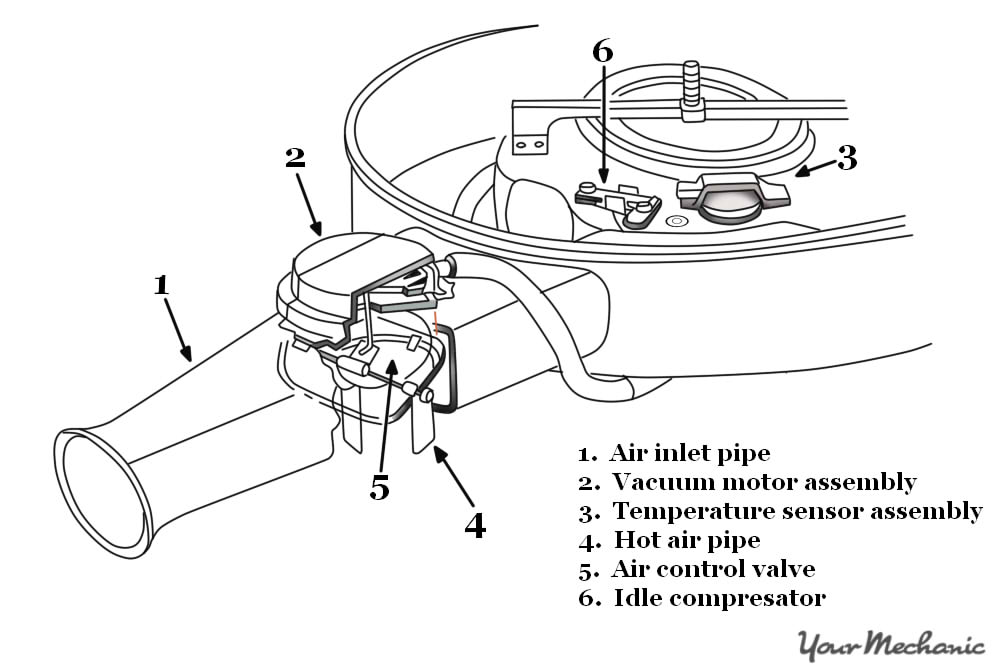 6
2
3
1
5
4

1. Air inlet pipe
2. Vacuum motor assembly
3. Temperature sensor assembly
4. Hot air pipe
5. Air control valve
6. Idle compresator

YourMechanic