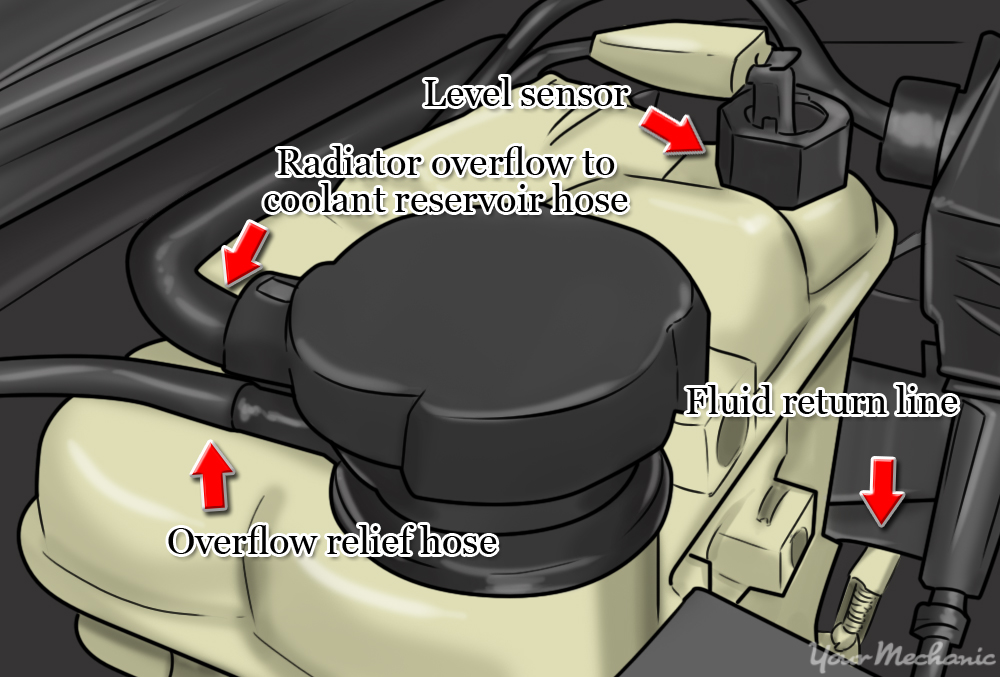 Level sensor

Radiator overflow to coolant reservoir hose

Fluid return line

Overflow relief hose

YourMechanic