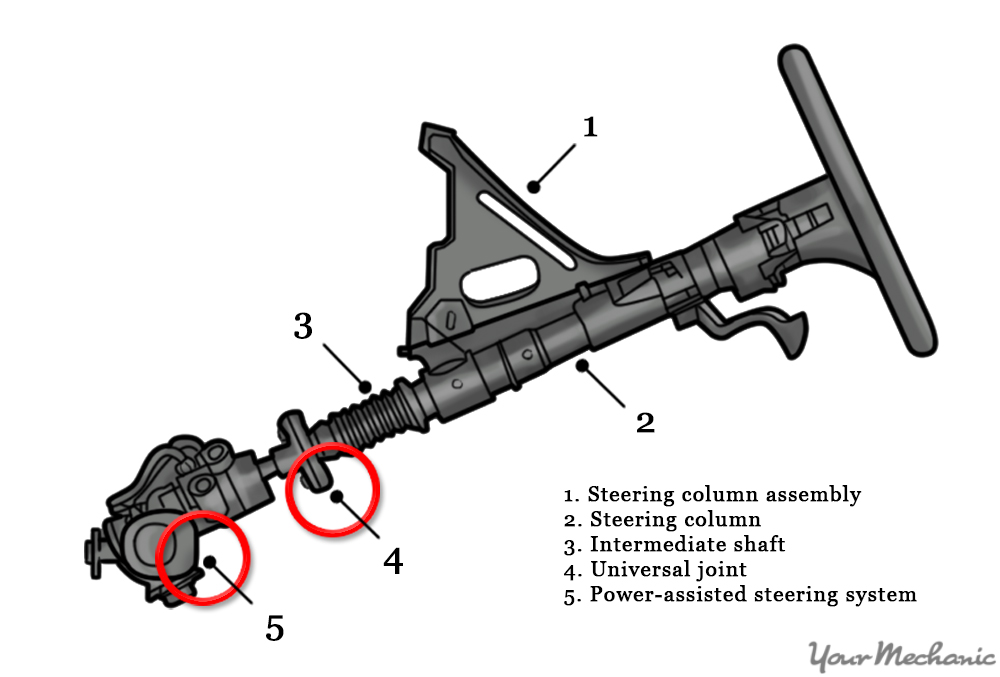 1

3

2

4

5

1. Steering column assembly
2. Steering column
3. Intermediate shaft
4. Universal joint
5. Power-assisted steering system

YourMechanic